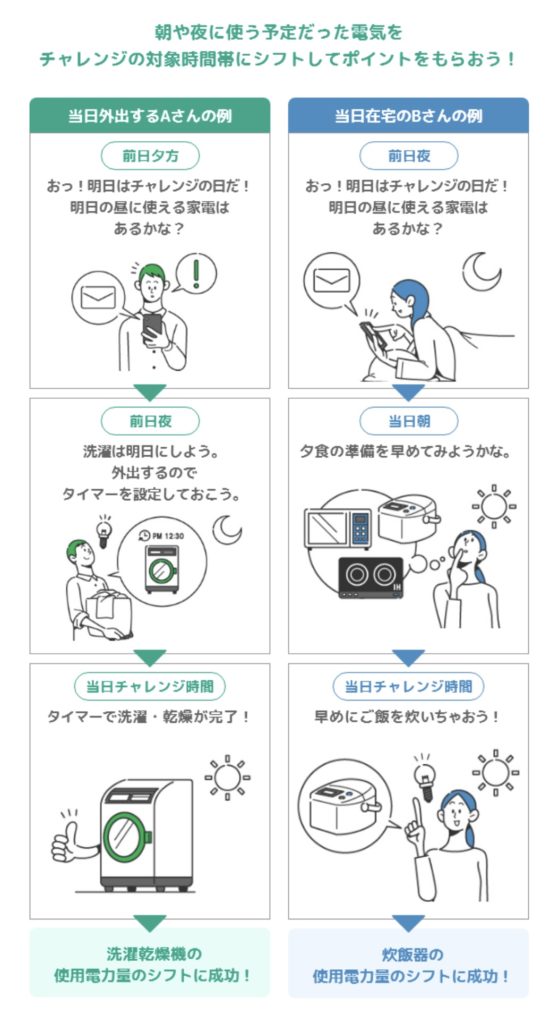 朝や夜に使う予定だった電気を
チャレンジの対象時間帯にシフトしてポイントをもらおう！

当日外出するAさんの例

前日夕方

おっ！明日はチャレンジの日だ！
明日の昼に使える家電は
あるかな？

前日夜

洗濯は明日にしよう。
外出するので
タイマーを設定しておこう。

PM 12:30

当日チャレンジ時間

タイマーで洗濯・乾燥が完了！

洗濯乾燥機の
使用電力量のシフトに成功！

当日在宅のBさんの例

前日夜

おっ！明日はチャレンジの日だ！
明日の昼に使える家電は
あるかな？

当日朝

夕食の準備を早めてみようかな。

IH

当日チャレンジ時間

早めにご飯を炊いちゃおう！

炊飯器の
使用電力量のシフトに成功！